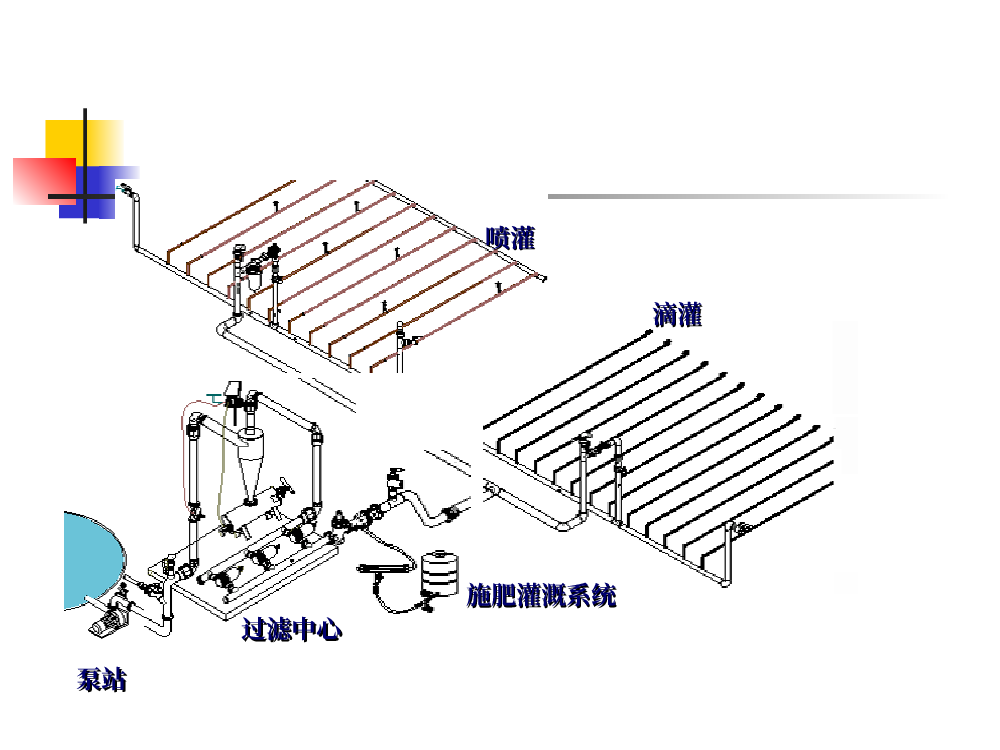 喷灌

滴灌

施肥灌溉系统

过滤中心

泵站