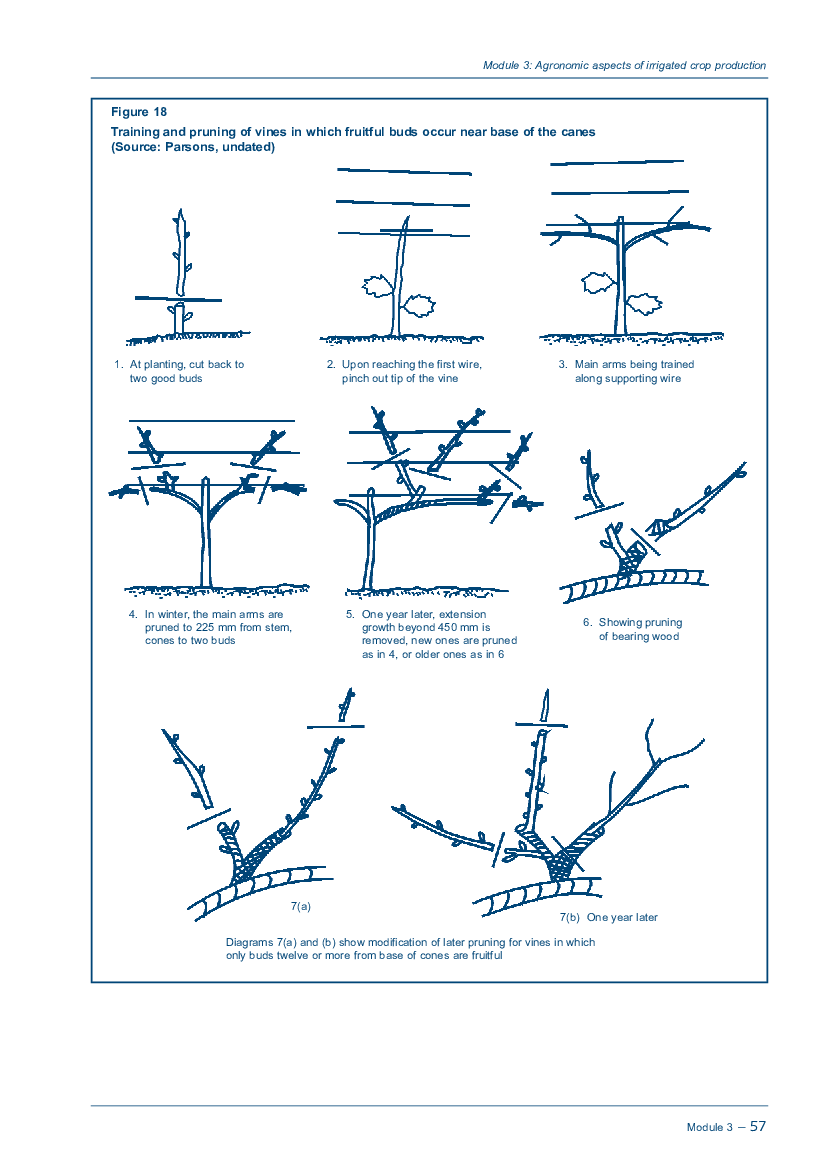 Module 3: Agronomic aspects of irrigated crop production

Figure 18

Training and pruning of vines in which fruitful buds occur near base of the canes (Source: Parsons, undated)

1. At planting, cut back to two good buds

2. Upon reaching the first wire, pinch out tip of the vine

3. Main arms being trained along supporting wire

4. In winter, the main arms are pruned to 225 mm from stem, cones to two buds

5. One year later, extension growth beyond 450 mm is removed, new ones are pruned as in 4, or older ones as in 6

6. Showing pruning of bearing wood

7(a)

7(b) One year later

Diagrams 7(a) and (b) show modification of later pruning for vines in which only buds twelve or more from base of cones are fruitful

Module 3 – 57