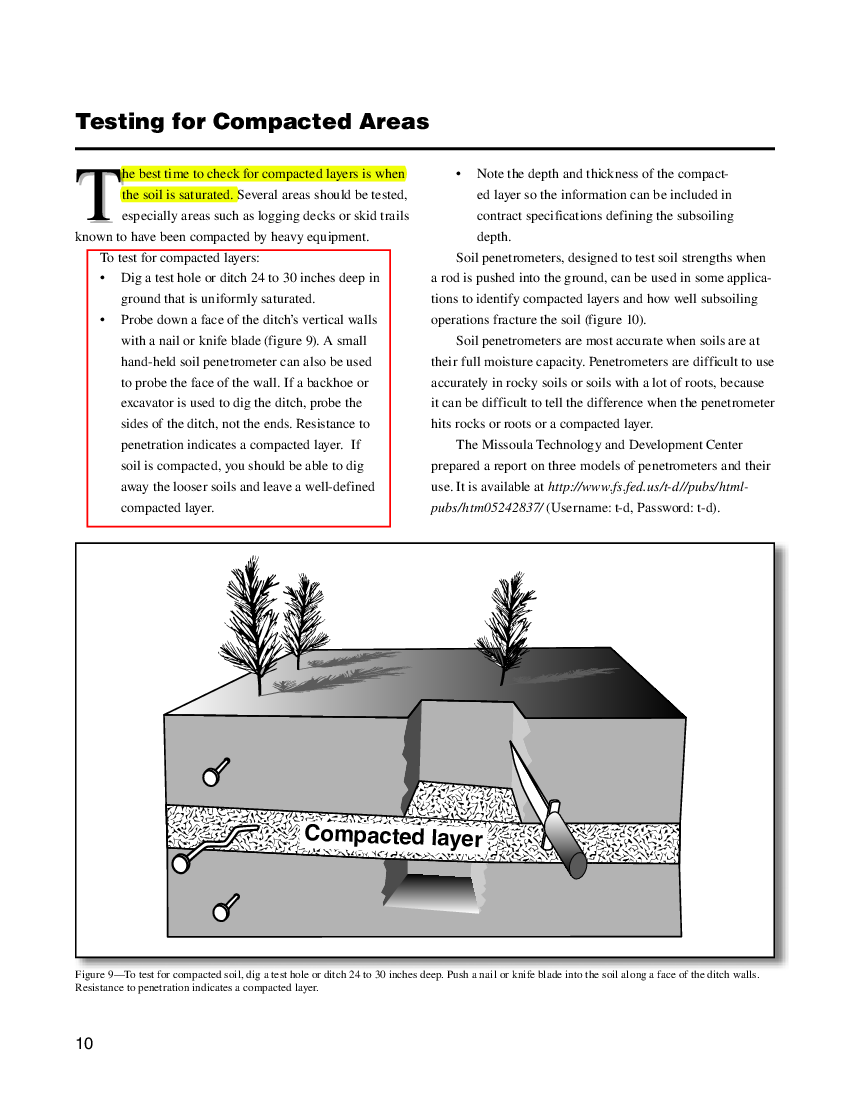 Testing for Compacted Areas

The best time to check for compacted layers is when the soil is saturated. Several areas should be tested, especially areas such as logging decks or skid trails known to have been compacted by heavy equipment.

To test for compacted layers:

• Dig a test hole or ditch 24 to 30 inches deep in ground that is uniformly saturated.

• Probe down a face of the ditch's vertical walls with a nail or knife blade (figure 9). A small hand-held soil penetrometer can also be used to probe the face of the wall. If a backhoe or excavator is used to dig the ditch, probe the sides of the ditch, not the ends. Resistance to penetration indicates a compacted layer. If soil is compacted, you should be able to dig away the looser soils and leave a well-defined compacted layer.

• Note the depth and thickness of the compacted layer so the information can be included in contract specifications defining the subsoiling depth.

Soil penetrometers, designed to test soil strengths when a rod is pushed into the ground, can be used in some applications to identify compacted layers and how well subsoiling operations fracture the soil (figure 10).

Soil penetrometers are most accurate when soils are at their full moisture capacity. Penetrometers are difficult to use accurately in rocky soils or soils with a lot of roots, because it can be difficult to tell the difference when the penetrometer hits rocks or roots or a compacted layer.

The Missoula Technology and Development Center prepared a report on three models of penetrometers and their use. It is available at http://www.fs.fed.us/t-d//pubs/htmlpubs/htm05242837/ (Username: t-d, Password: t-d).

Compacted layer

Figure 9—To test for compacted soil, dig a test hole or ditch 24 to 30 inches deep. Push a nail or knife blade into the soil along a face of the ditch walls. Resistance to penetration indicates a compacted layer.

10