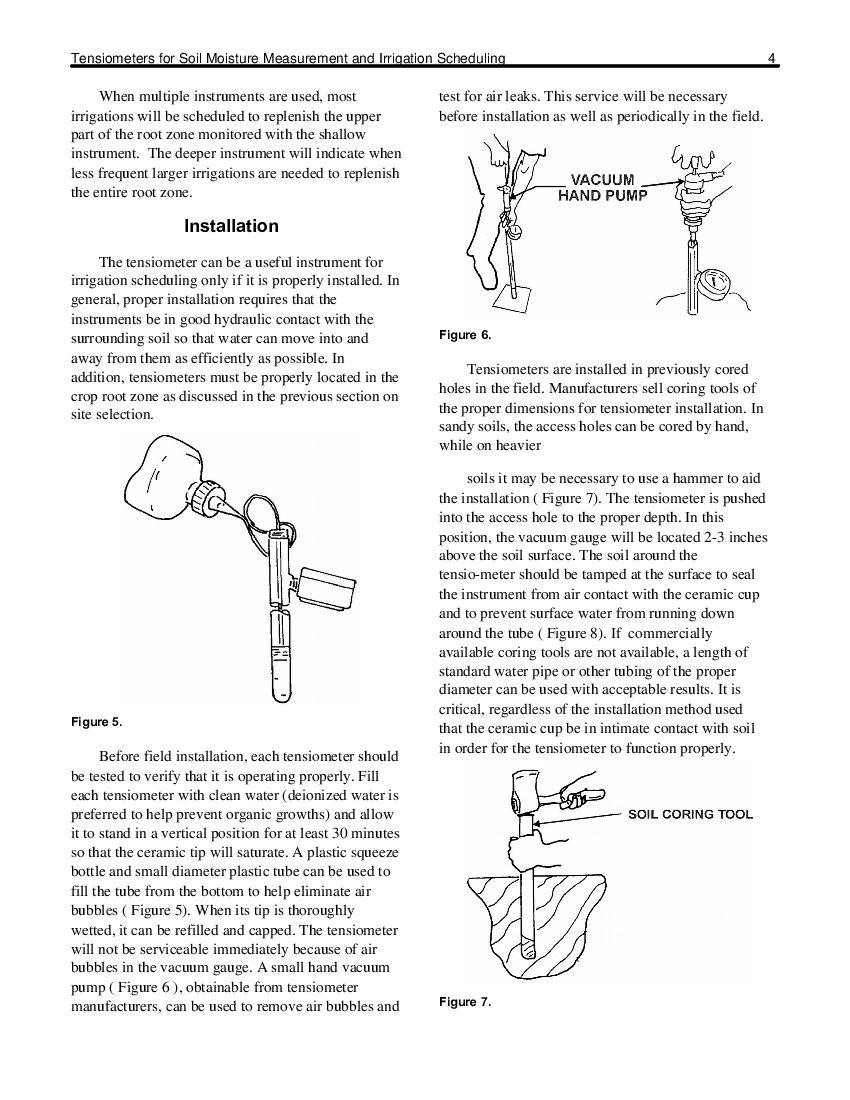 Tensiometers for Soil Moisture Measurement and Irrigation Scheduling 4

When multiple instruments are used, most irrigations will be scheduled to replenish the upper part of the root zone monitored with the shallow instrument. The deeper instrument will indicate when less frequent larger irrigations are needed to replenish the entire root zone.

Installation

The tensiometer can be a useful instrument for irrigation scheduling only if it is properly installed. In general, proper installation requires that the instruments be in good hydraulic contact with the surrounding soil so that water can move into and away from them as efficiently as possible. In addition, tensiometers must be properly located in the crop root zone as discussed in the previous section on site selection.

Figure 5.

Before field installation, each tensiometer should be tested to verify that it is operating properly. Fill each tensiometer with clean water (deionized water is preferred to help prevent organic growths) and allow it to stand in a vertical position for at least 30 minutes so that the ceramic tip will saturate. A plastic squeeze bottle and small diameter plastic tube can be used to fill the tube from the bottom to help eliminate air bubbles ( Figure 5). When its tip is thoroughly wetted, it can be refilled and capped. The tensiometer will not be serviceable immediately because of air bubbles in the vacuum gauge. A small hand vacuum pump ( Figure 6 ), obtainable from tensiometer manufacturers, can be used to remove air bubbles and test for air leaks. This service will be necessary before installation as well as periodically in the field.

VACUUM HAND PUMP

Figure 6.

Tensiometers are installed in previously cored holes in the field. Manufacturers sell coring tools of the proper dimensions for tensiometer installation. In sandy soils, the access holes can be cored by hand, while on heavier

soils it may be necessary to use a hammer to aid the installation ( Figure 7). The tensiometer is pushed into the access hole to the proper depth. In this position, the vacuum gauge will be located 2-3 inches above the soil surface. The soil around the tensio-meter should be tamped at the surface to seal the instrument from air contact with the ceramic cup and to prevent surface water from running down around the tube ( Figure 8). If commercially available coring tools are not available, a length of standard water pipe or other tubing of the proper diameter can be used with acceptable results. It is critical, regardless of the installation method used that the ceramic cup be in intimate contact with soil in order for the tensiometer to function properly.

SOIL CORING TOOL

Figure 7.