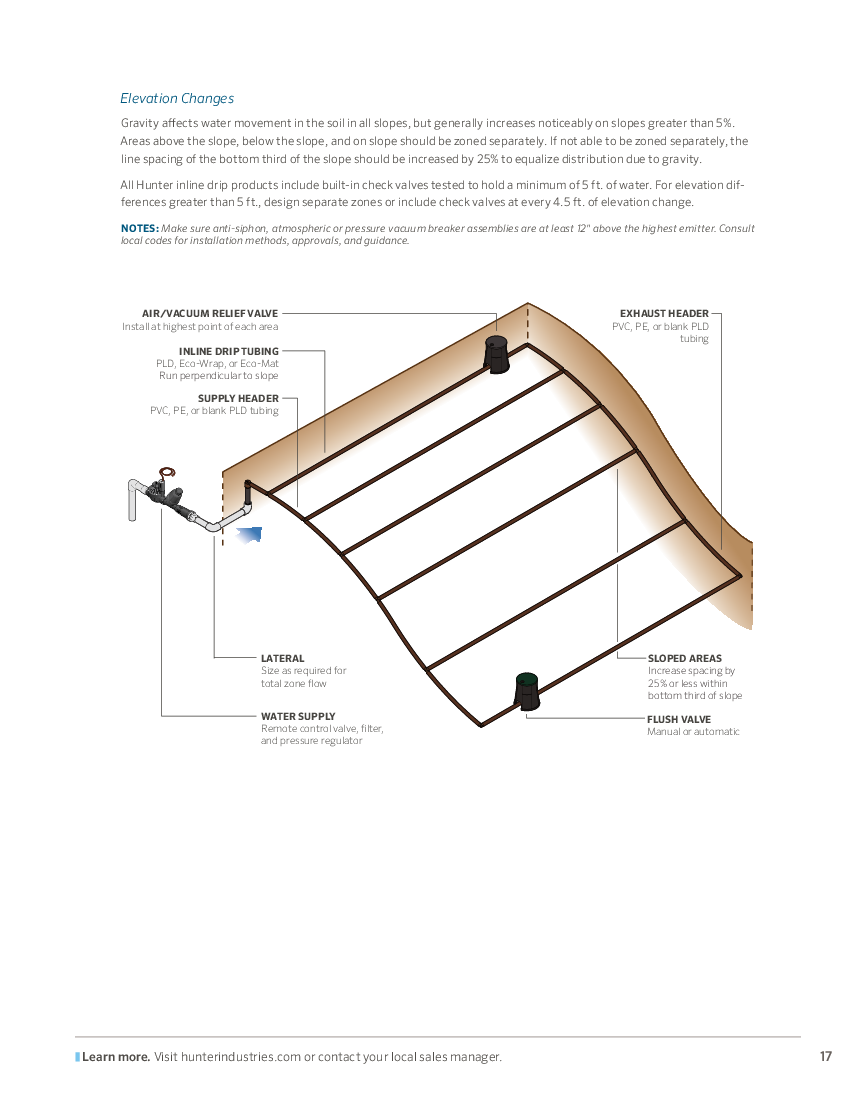 Elevation Changes

Gravity affects water movement in the soil in all slopes, but generally increases noticeably on slopes greater than 5%. Areas above the slope, below the slope, and on slope should be zoned separately. If not able to be zoned separately, the line spacing of the bottom third of the slope should be increased by 25% to equalize distribution due to gravity.

All Hunter inline drip products include built-in check valves tested to hold a minimum of 5 ft. of water. For elevation differences greater than 5 ft., design separate zones or include check valves at every 4.5 ft. of elevation change.

NOTES: Make sure anti-siphon, atmospheric or pressure vacuum breaker assemblies are at least 12" above the highest emitter. Consult local codes for installation methods, approvals, and guidance.

AIR/VACUUM RELIEF VALVE
Install at highest point of each area

INLINE DRIP TUBING
PLD, Eco-Wrap, or Eco-Mat
Run perpendicular to slope

SUPPLY HEADER
PVC, PE, or blank PLD tubing

EXHAUST HEADER
PVC, PE, or blank PLD tubing

LATERAL
Size as required for total zone flow

WATER SUPPLY
Remote control valve, filter, and pressure regulator

SLOPED AREAS
Increase spacing by 25% or less within bottom third of slope

FLUSH VALVE
Manual or automatic

Learn more. Visit hunterindustries.com or contact your local sales manager.

17